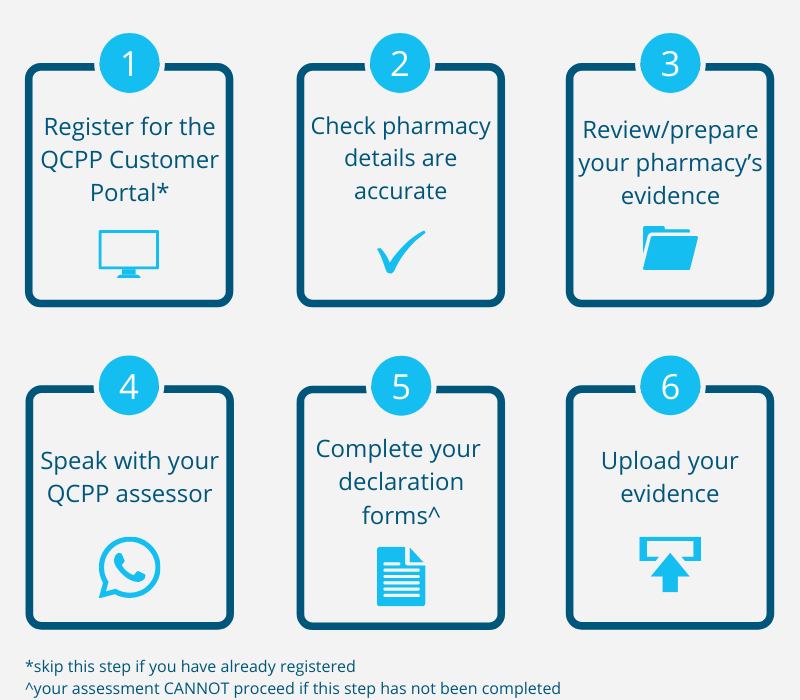 1
Register for the QCPP Customer Portal*

2
Check pharmacy details are accurate

3
Review/prepare your pharmacy's evidence

4
Speak with your QCPP assessor

5
Complete your declaration forms^

6
Upload your evidence

*skip this step if you have already registered
^your assessment CANNOT proceed if this step has not been completed